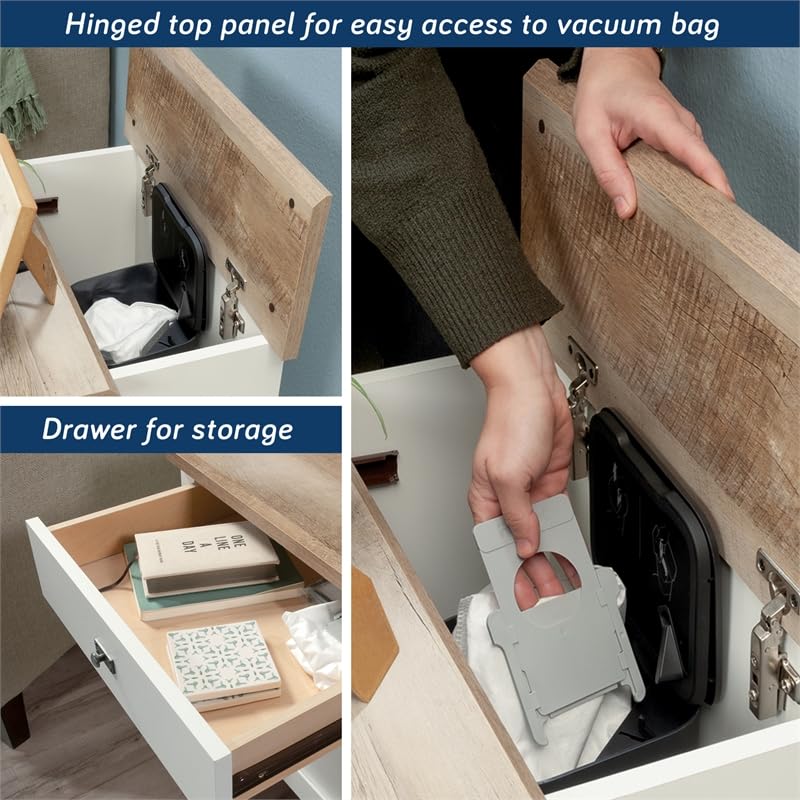 Hinged top panel for easy access to vacuum bag

Drawer for storage

ONE LINE A DAY